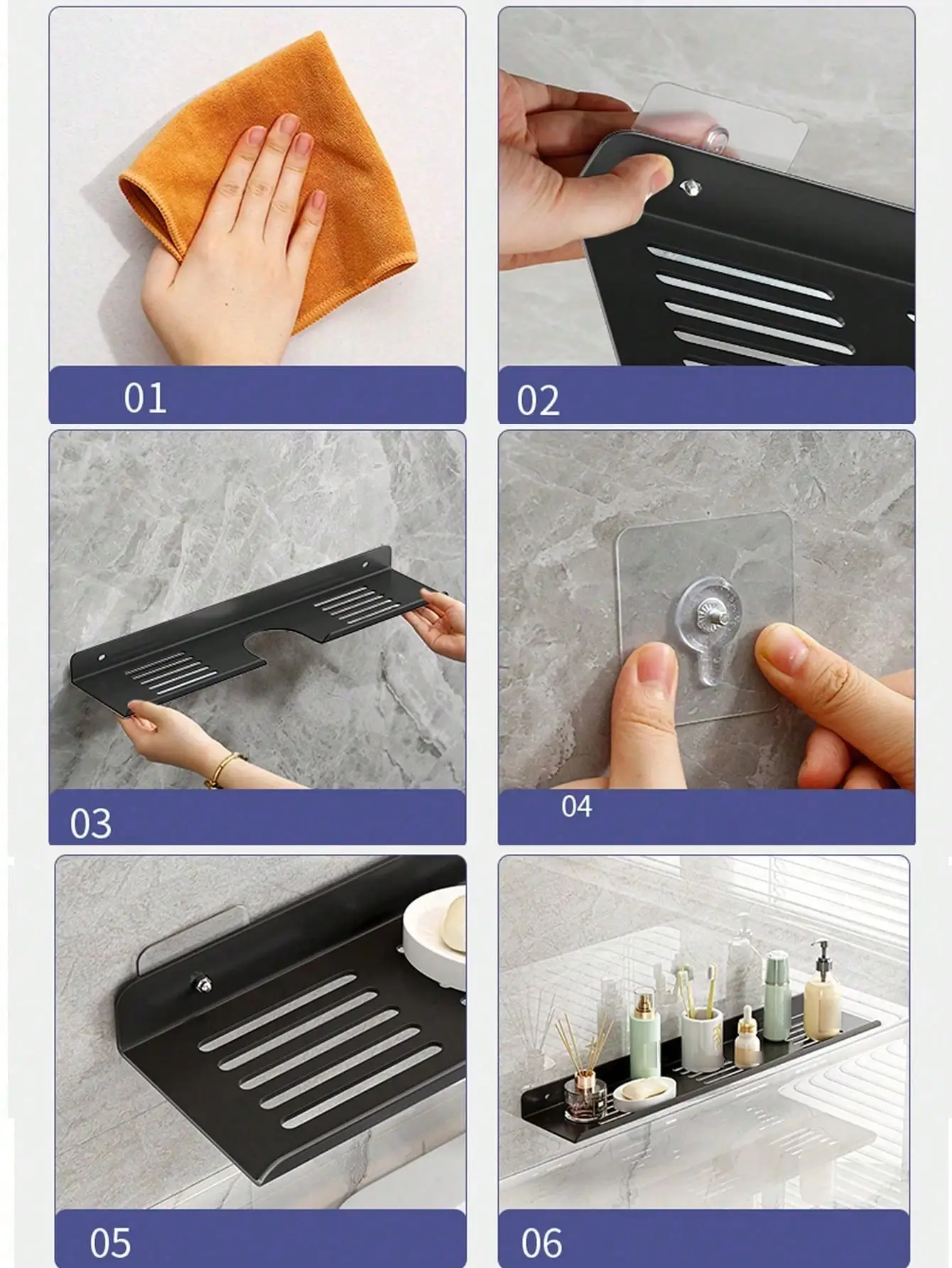 01

02

03

04

05

06