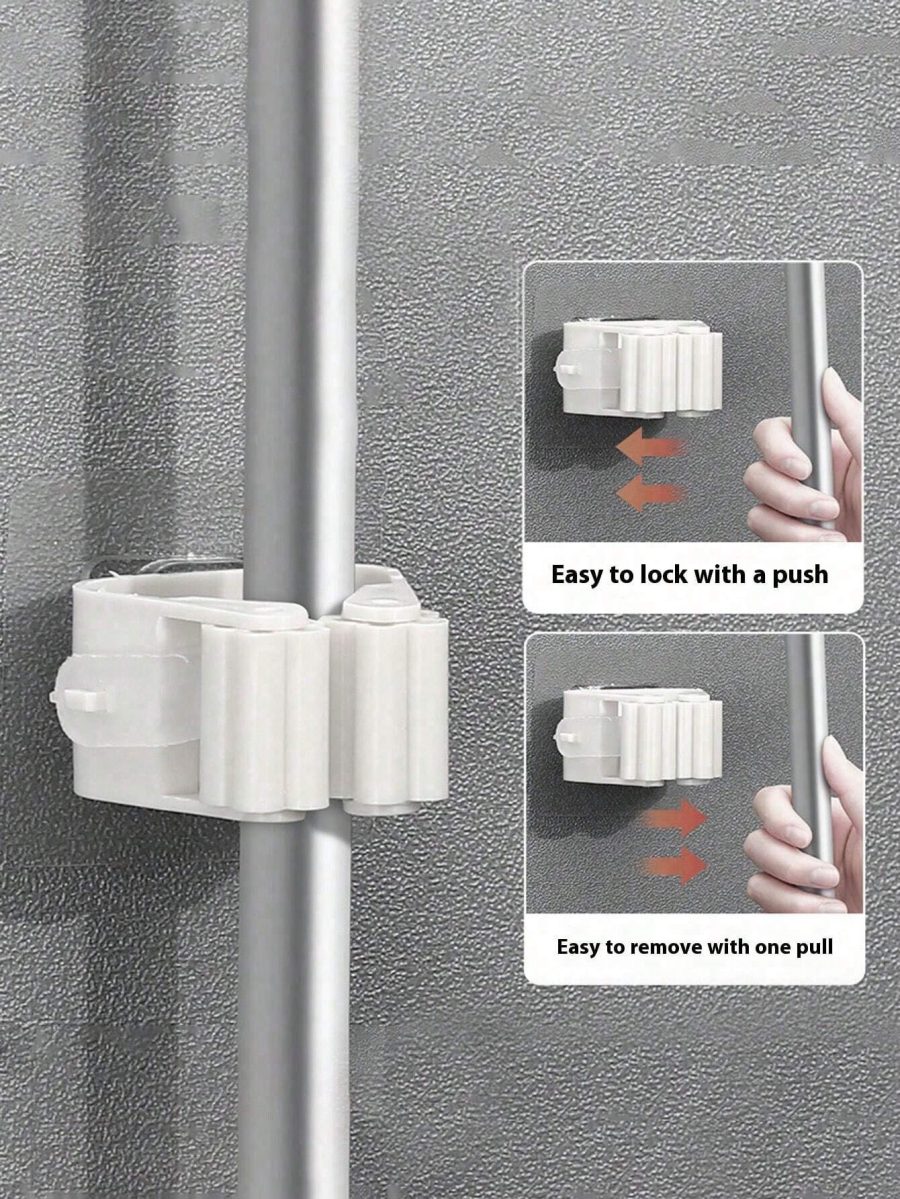 Easy to lock with a push

Easy to remove with one pull